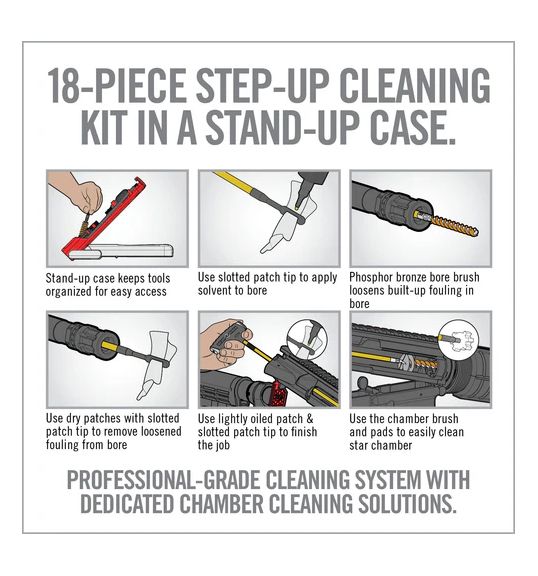 18-PIECE STEP-UP CLEANING KIT IN A STAND-UP CASE.

Stand-up case keeps tools organized for easy access

Use slotted patch tip to apply solvent to bore

Phosphor bronze bore brush loosens built-up fouling in bore

Use dry patches with slotted patch tip to remove loosened fouling from bore

Use lightly oiled patch & slotted patch tip to finish the job

Use the chamber brush and pads to easily clean star chamber

PROFESSIONAL-GRADE CLEANING SYSTEM WITH DEDICATED CHAMBER CLEANING SOLUTIONS.