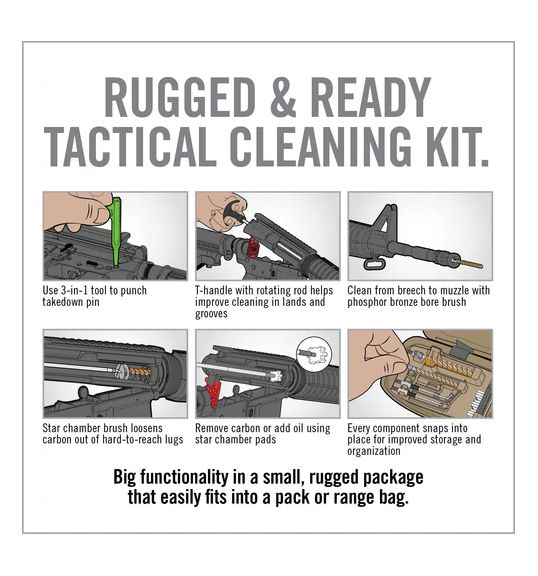 RUGGED & READY TACTICAL CLEANING KIT.

Use 3-in-1 tool to punch takedown pin

T-handle with rotating rod helps improve cleaning in lands and grooves

Clean from breech to muzzle with phosphor bronze bore brush

Star chamber brush loosens carbon out of hard-to-reach lugs

Remove carbon or add oil using star chamber pads

Every component snaps into place for improved storage and organization

Big functionality in a small, rugged package that easily fits into a pack or range bag.